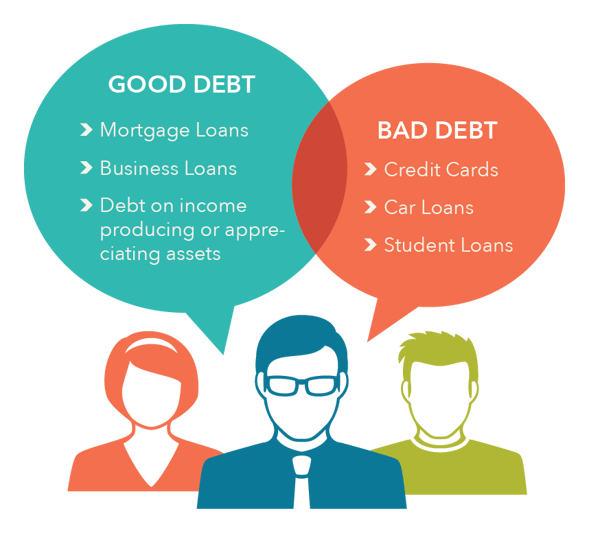 GOOD DEBT

Mortgage Loans

Business Loans

Debt on income producing or appreciating assets

BAD DEBT

Credit Cards

Car Loans

Student Loans